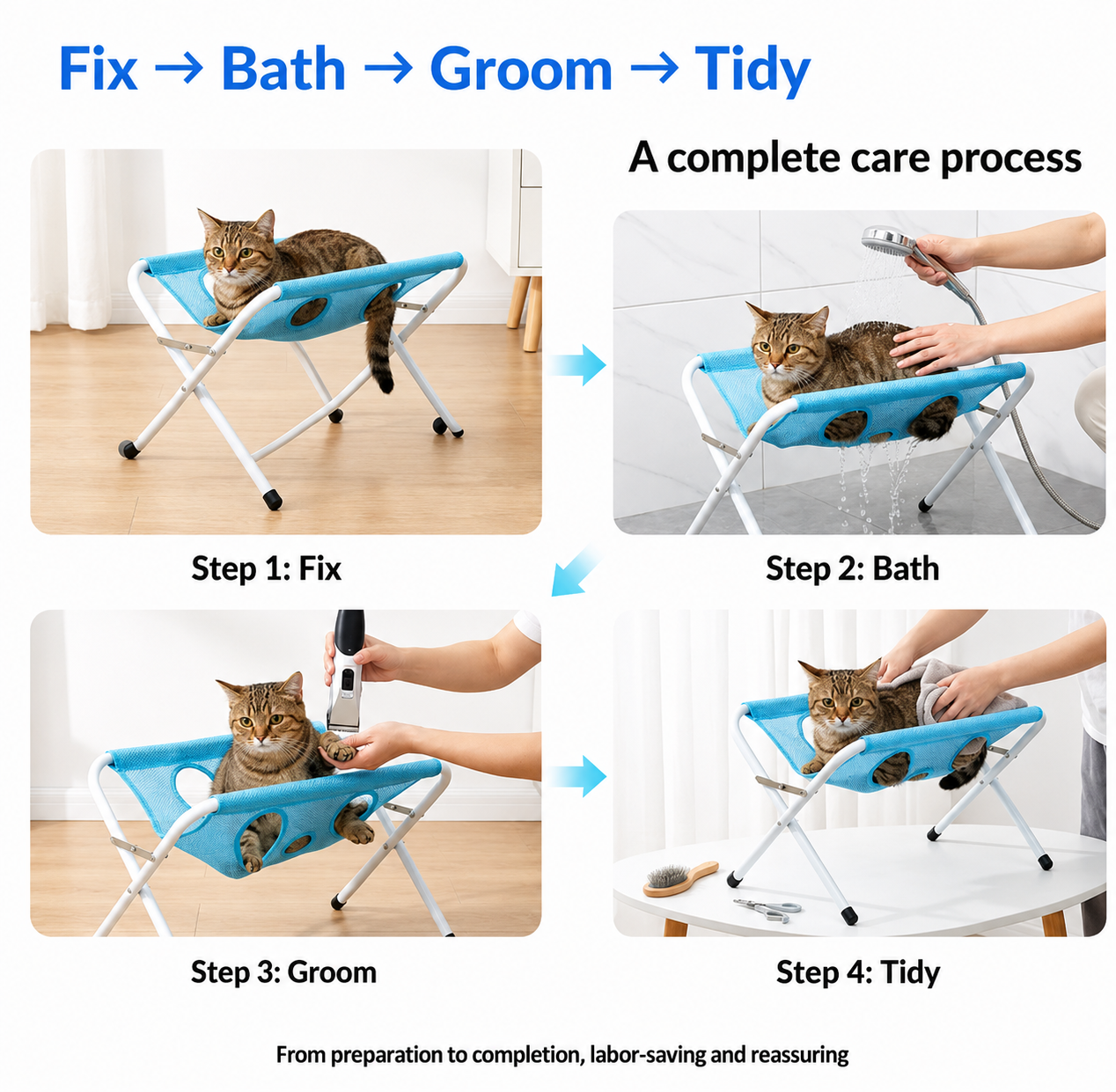 Fix → Bath → Groom → Tidy

A complete care process

Step 1: Fix

Step 2: Bath

Step 3: Groom

Step 4: Tidy

From preparation to completion, labor-saving and reassuring